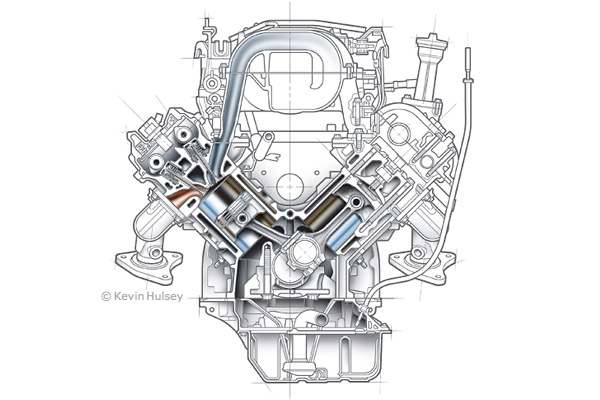 © Kevin Hulsey