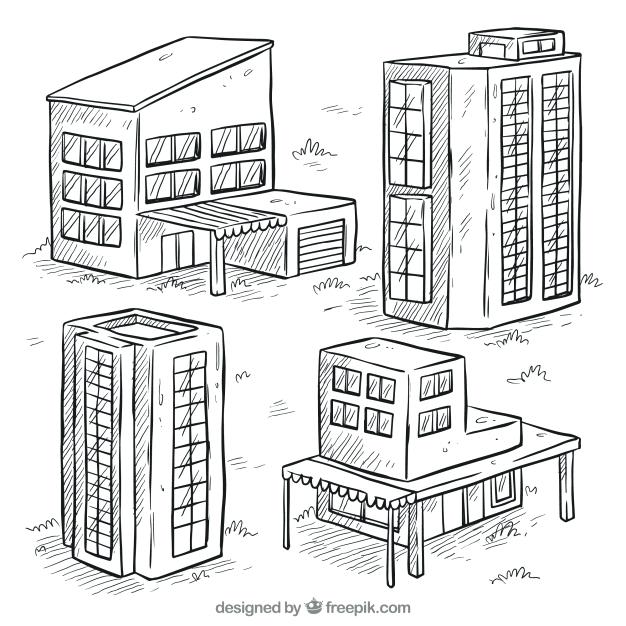 designed by freepik.com