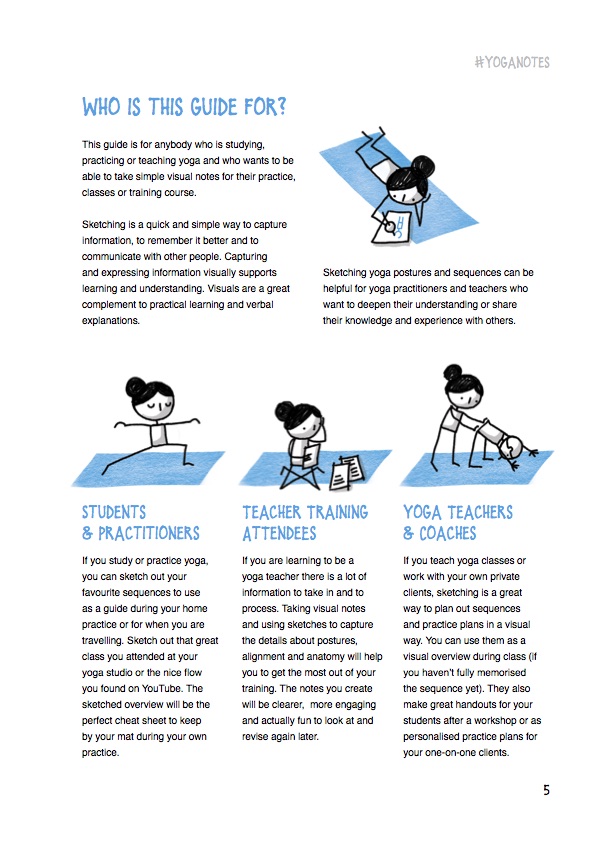 #YOGANOTES

WHO IS THIS GUIDE FOR?

This guide is for anybody who is studying, practicing or teaching yoga and who wants to be able to take simple visual notes for their practice, classes or training course.

Sketching is a quick and simple way to capture information, to remember it better and to communicate with other people. Capturing and expressing information visually supports learning and understanding. Visuals are a great complement to practical learning and verbal explanations.

Sketching yoga postures and sequences can be helpful for yoga practitioners and teachers who want to deepen their understanding or share their knowledge and experience with others.

STUDENTS & PRACTITIONERS

If you study or practice yoga, you can sketch out your favourite sequences to use as a guide during your home practice or for when you are travelling. Sketch out that great class you attended at your yoga studio or the nice flow you found on YouTube. The sketched overview will be the perfect cheat sheet to keep by your mat during your own practice.

TEACHER TRAINING ATTENDEES

If you are learning to be a yoga teacher there is a lot of information to take in and to process. Taking visual notes and using sketches to capture the details about postures, alignment and anatomy will help you to get the most out of your training. The notes you create will be clearer, more engaging and actually fun to look at and revise again later.

YOGA TEACHERS & COACHES

If you teach yoga classes or work with your own private clients, sketching is a great way to plan out sequences and practice plans in a visual way. You can use them as a visual overview during class (if you haven't fully memorised the sequence yet). They also make great handouts for your students after a workshop or as personalised practice plans for your one-on-one clients.

5