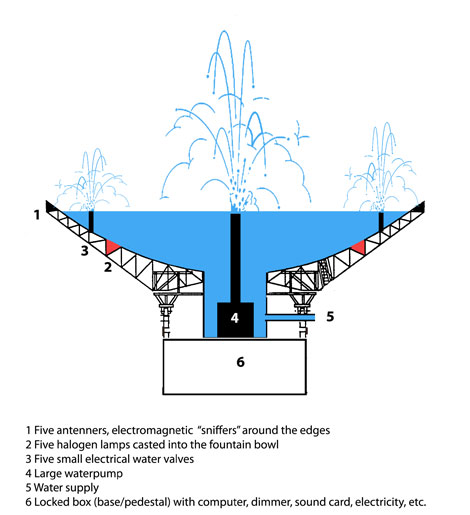 1
3
2
4
5
6

1 Five antenners, electromagnetic "sniffers" around the edges
2 Five halogen lamps casted into the fountain bowl
3 Five small electrical water valves
4 Large waterpump
5 Water supply
6 Locked box (base/pedestal) with computer, dimmer, sound card, electricity, etc.