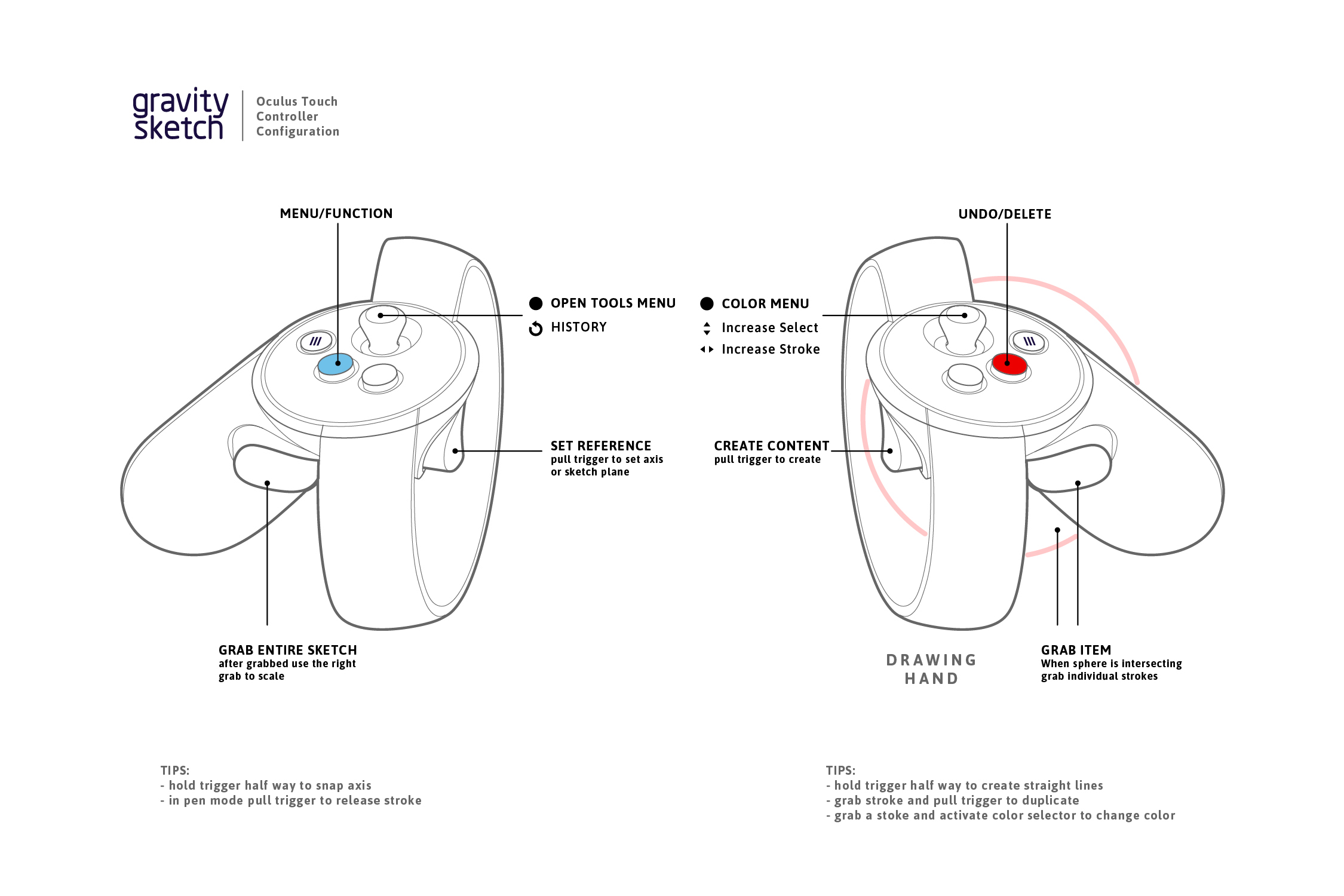 gravity sketch

Oculus Touch Controller Configuration

MENU/FUNCTION

OPEN TOOLS MENU
HISTORY

SET REFERENCE
pull trigger to set axis or sketch plane

GRAB ENTIRE SKETCH
after grabbed use the right grab to scale

UNDO/DELETE

COLOR MENU
Increase Select
Increase Stroke

CREATE CONTENT
pull trigger to create

DRAWING HAND

GRAB ITEM
When sphere is intersecting grab individual strokes

TIPS:
- hold trigger half way to snap axis
- in pen mode pull trigger to release stroke

TIPS:
- hold trigger half way to create straight lines
- grab stroke and pull trigger to duplicate
- grab a stoke and activate color selector to change color