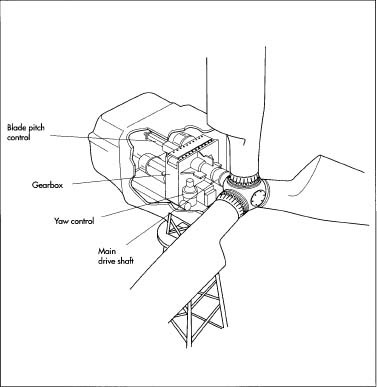 Blade pitch control

Gearbox

Yaw control

Main drive shaft