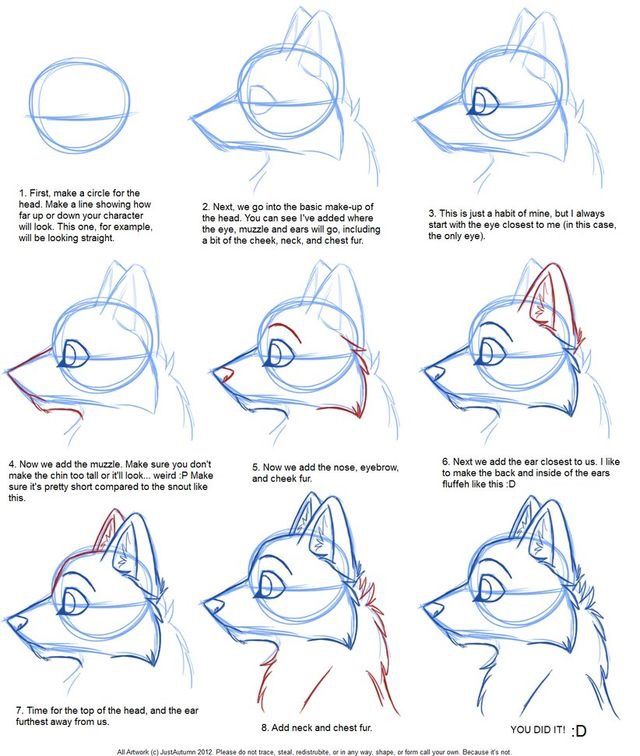 1. First, make a circle for the head. Make a line showing how far up or down your character will look. This one, for example, will be looking straight.

2. Next, we go into the basic make-up of the head. You can see I've added where the eye, muzzle and ears will go, including a bit of the cheek, neck, and chest fur.

3. This is just a habit of mine, but I always start with the eye closest to me (in this case, the only eye).

4. Now we add the muzzle. Make sure you don't make the chin too tall or it'll look... weird :P Make sure it's pretty short compared to the snout like this.

5. Now we add the nose, eyebrow, and cheek fur.

6. Next we add the ear closest to us. I like to make the back and inside of the ears fluffeh like this :D

7. Time for the top of the head, and the ear furthest away from us.

8. Add neck and chest fur.

YOU DID IT! :D

All Artwork (c) JustAutumn 2012. Please do not trace, steal, redistrubite, or in any way, shape, or form call your own. Because it's not.