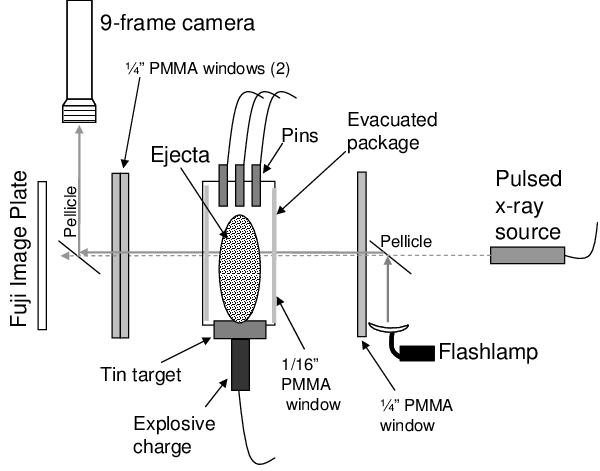 9-frame camera

¼" PMMA windows (2)

Evacuated package

Pins

Ejecta

Fuji Image Plate

Pellicle

Pulsed x-ray source

Pellicle

Flashlamp

Tin target

1/16" PMMA window

¼" PMMA window

Explosive charge